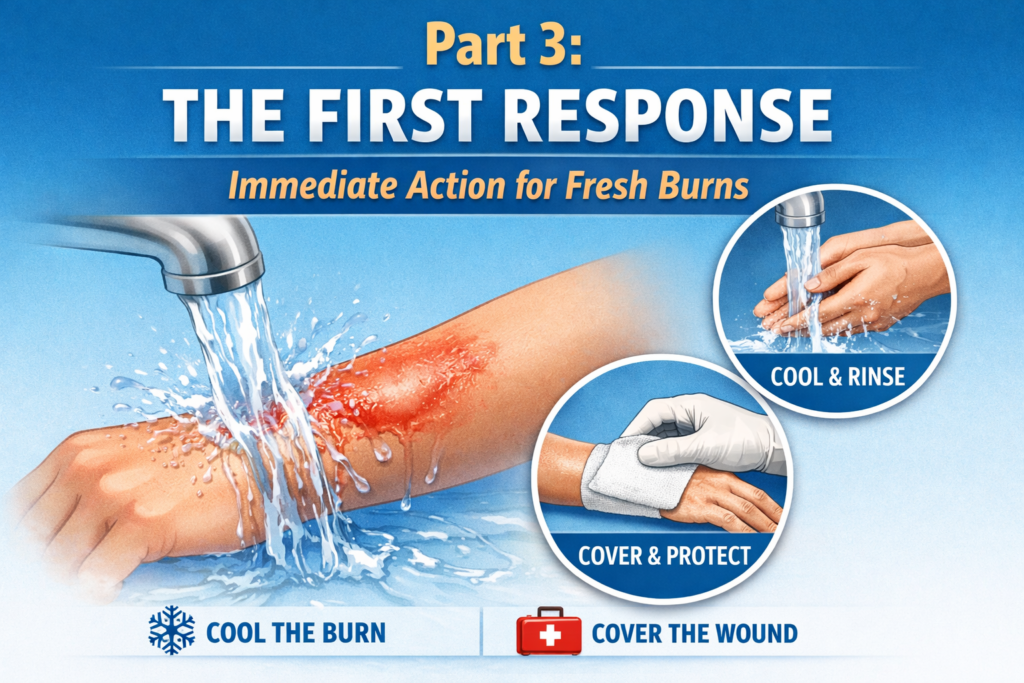 Part 3:
THE FIRST RESPONSE
Immediate Action for Fresh Burns

COOL & RINSE

COVER & PROTECT

COOL THE BURN
COVER THE WOUND