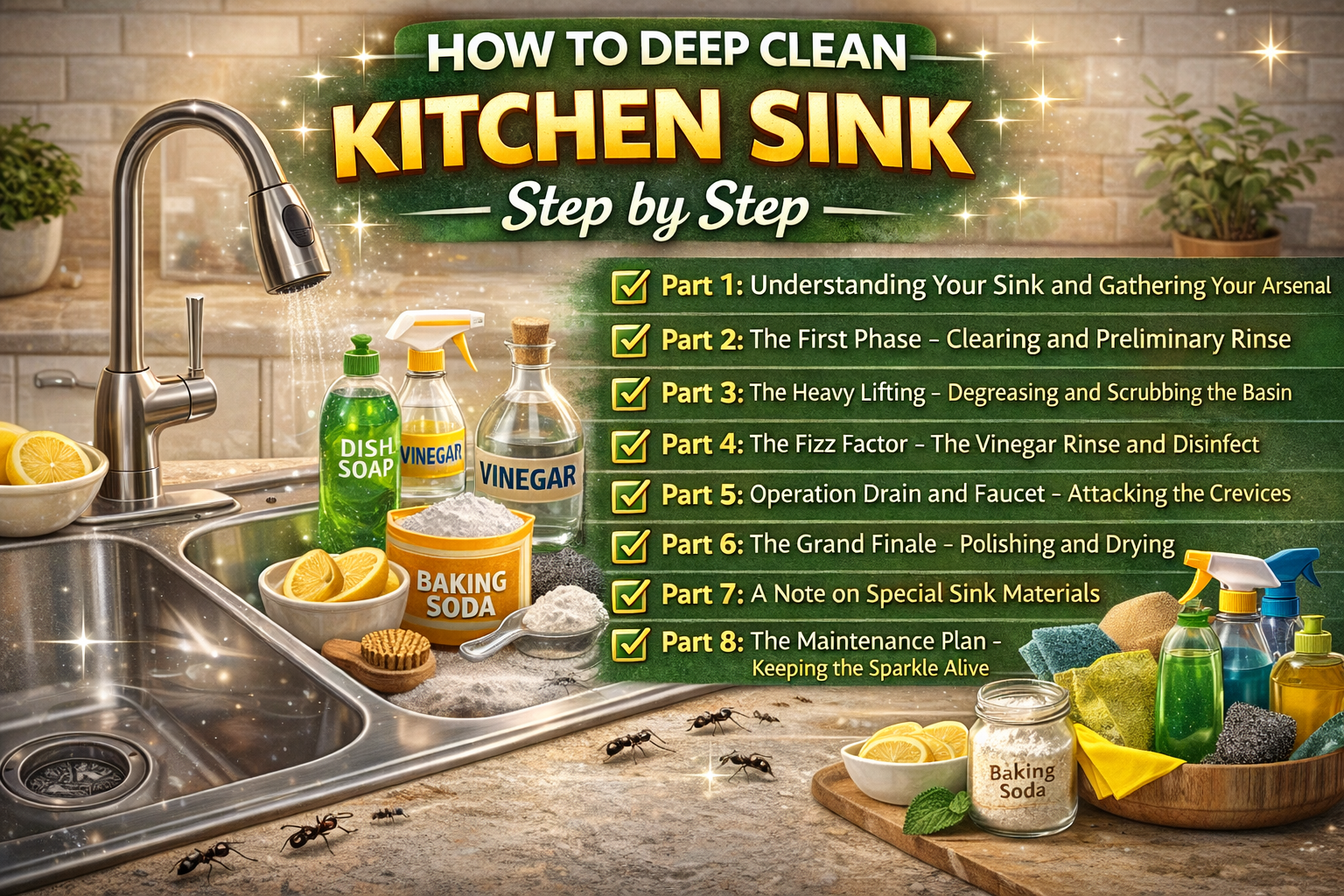 HOW TO DEEP CLEAN
KITCHEN SINK
Step by Step

Part 1: Understanding Your Sink and Gathering Your Arsenal
Part 2: The First Phase – Clearing and Preliminary Rinse
Part 3: The Heavy Lifting – Degreasing and Scrubbing the Basin
Part 4: The Fizz Factor – The Vinegar Rinse and Disinfect
Part 5: Operation Drain and Faucet – Attacking the Crevices
Part 6: The Grand Finale – Polishing and Drying
Part 7: A Note on Special Sink Materials
Part 8: The Maintenance Plan – Keeping the Sparkle Alive

DISH SOAP
VINEGAR
VINEGAR
BAKING SODA
Baking Soda